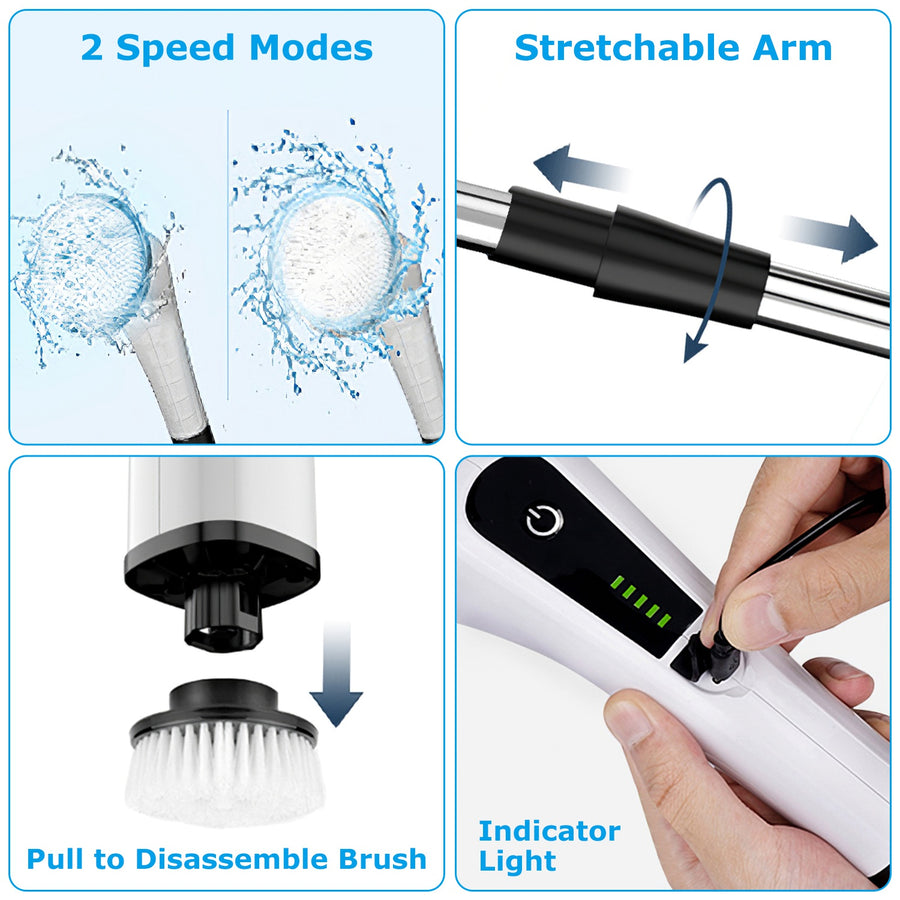 2 Speed Modes

Stretchable Arm

Pull to Disassemble Brush

Indicator Light